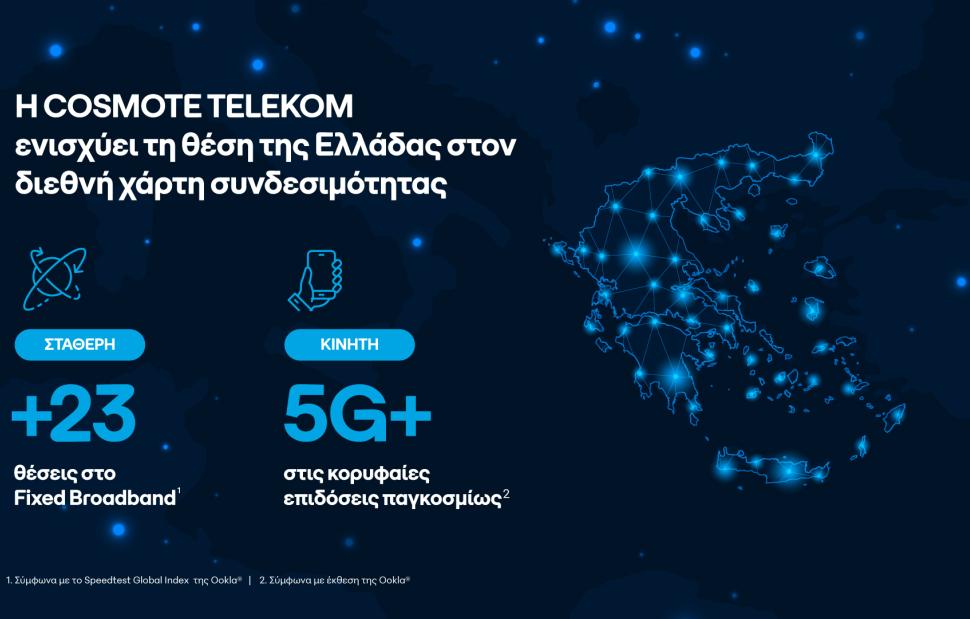 Η COSMOTE TELEKOM
ενισχύει τη θέση της Ελλάδας στον διεθνή χάρτη συνδεσιμότητας

ΣΤΑΘΕΡΗ

+23

θέσεις στο Fixed Broadband$^1$

ΚΙΝΗΤΗ

5G+

στις κορυφαίες επιδόσεις παγκοσμίως$^2$

1. Σύμφωνα με το Speedtest Global Index της Ookla® | 2. Σύμφωνα με έκθεση της Ookla®