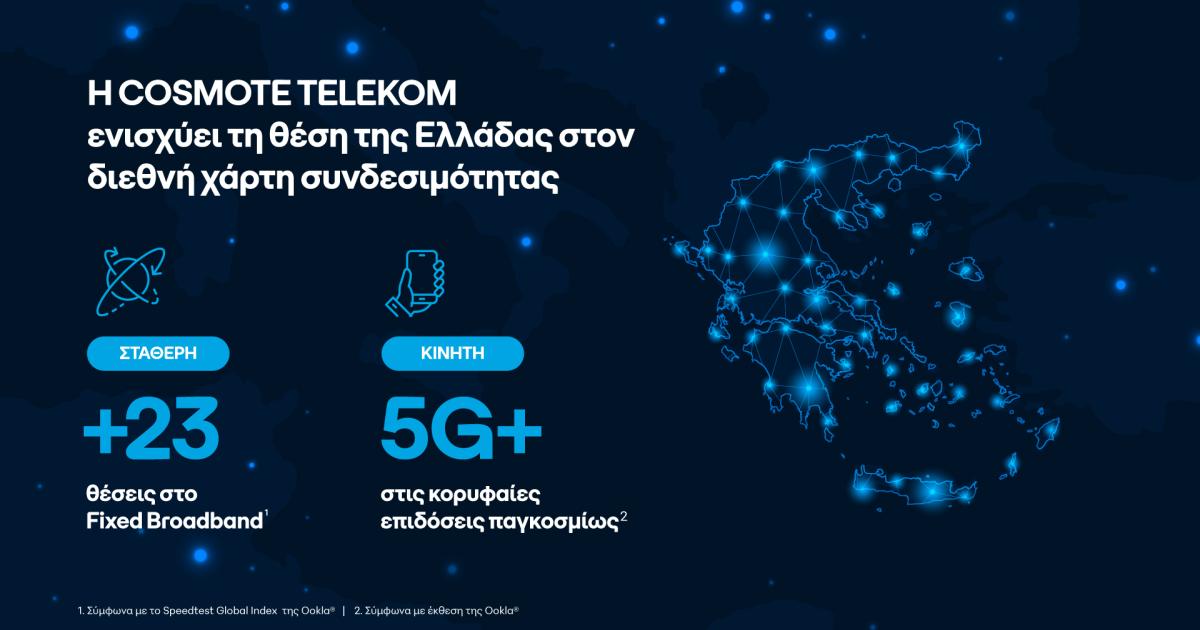 Η COSMOTE TELEKOM
ενισχύει τη θέση της Ελλάδας στον διεθνή χάρτη συνδεσιμότητας

ΣΤΑΘΕΡΗ

+23

θέσεις στο Fixed Broadband$^1$

ΚΙΝΗΤΗ

5G+

στις κορυφαίες επιδόσεις παγκοσμίως$^2$

1. Σύμφωνα με το Speedtest Global Index της Ookla® | 2. Σύμφωνα με έκθεση της Ookla®